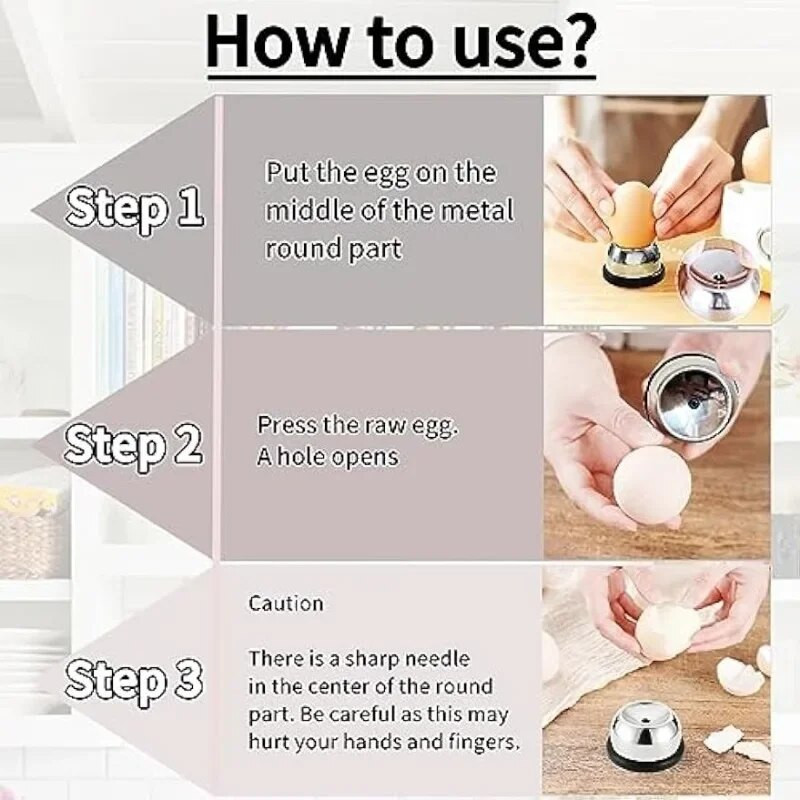 How to use?

Step 1

Put the egg on the middle of the metal round part

Step 2

Press the raw egg. A hole opens

Step 3

Caution

There is a sharp needle in the center of the round part. Be careful as this may hurt your hands and fingers.