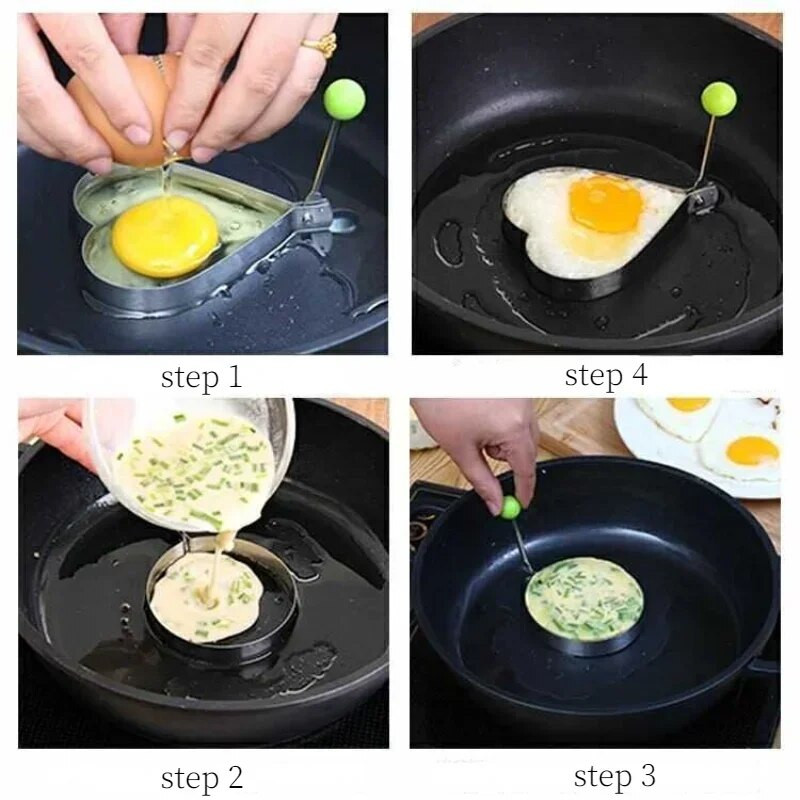 step 1

step 4

step 2

step 3