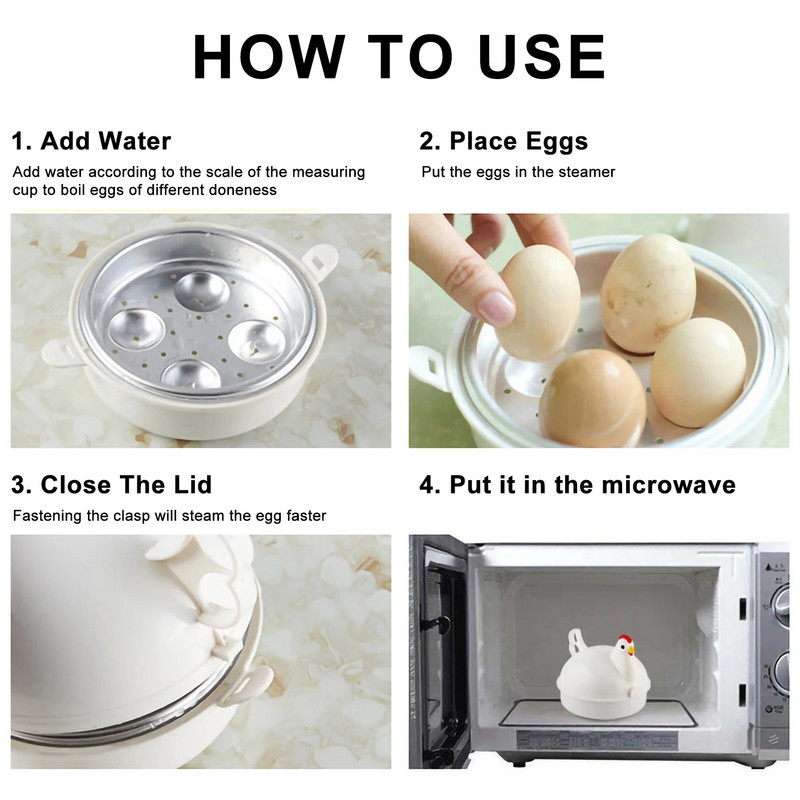 HOW TO USE

1. Add Water

Add water according to the scale of the measuring cup to boil eggs of different doneness

2. Place Eggs

Put the eggs in the steamer

3. Close The Lid

Fastening the clasp will steam the egg faster

4. Put it in the microwave