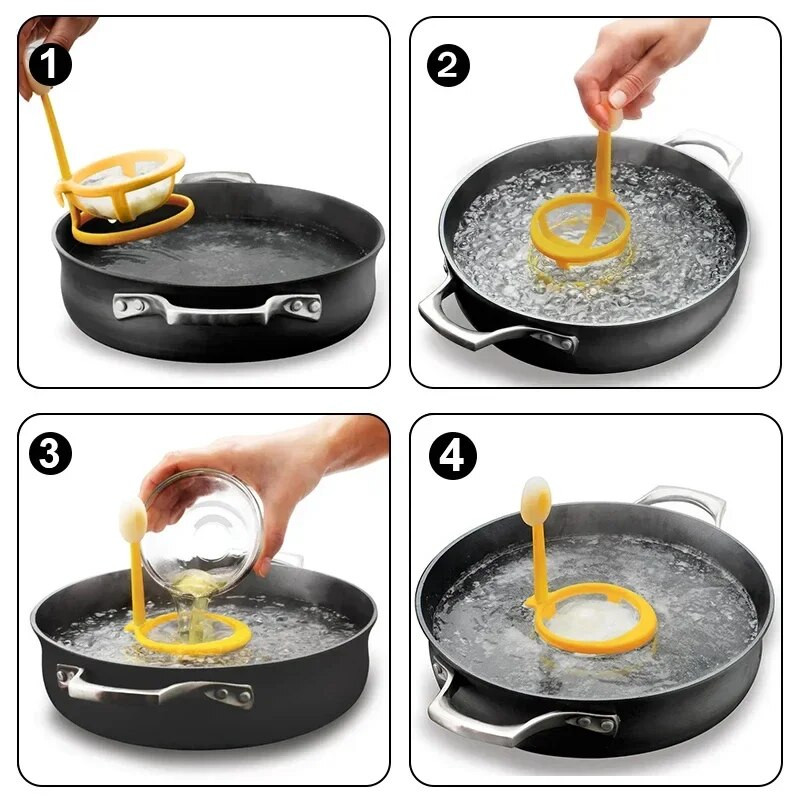 1

2

3

4