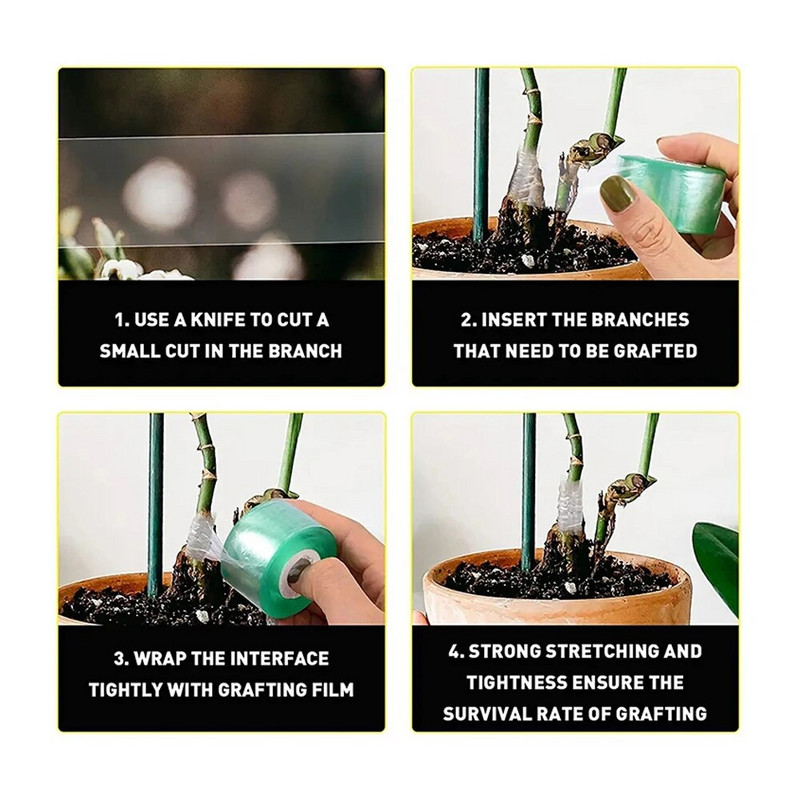 1. USE A KNIFE TO CUT A SMALL CUT IN THE BRANCH

2. INSERT THE BRANCHES THAT NEED TO BE GRAFTED

3. WRAP THE INTERFACE TIGHTLY WITH GRAFTING FILM

4. STRONG STRETCHING AND TIGHTNESS ENSURE THE SURVIVAL RATE OF GRAFTING