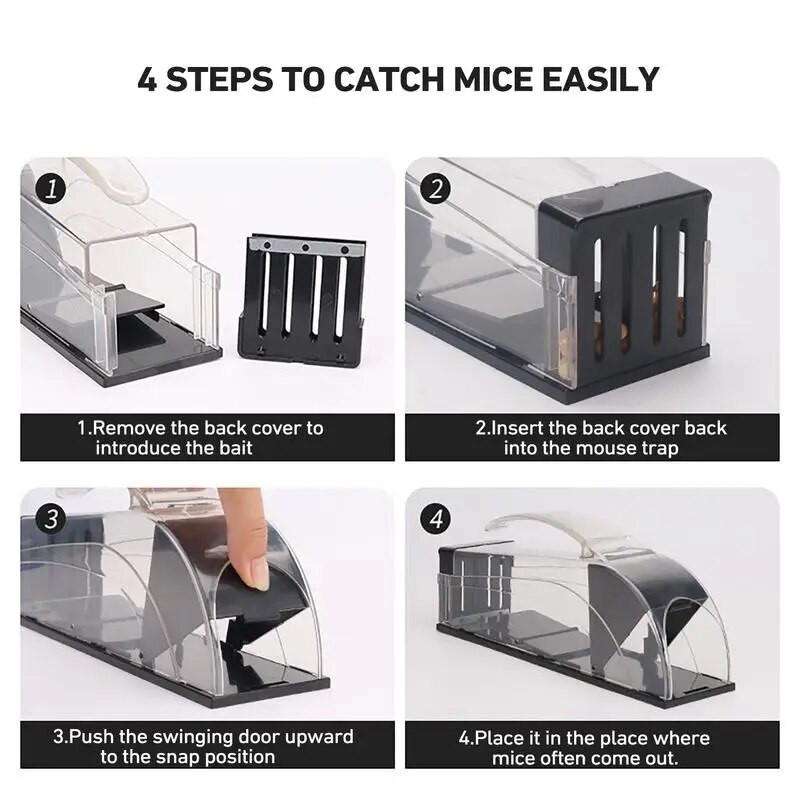 4 STEPS TO CATCH MICE EASILY

1

1.Remove the back cover to introduce the bait

2

2.Insert the back cover back into the mouse trap

3

3.Push the swinging door upward to the snap position

4

4.Place it in the place where mice often come out.