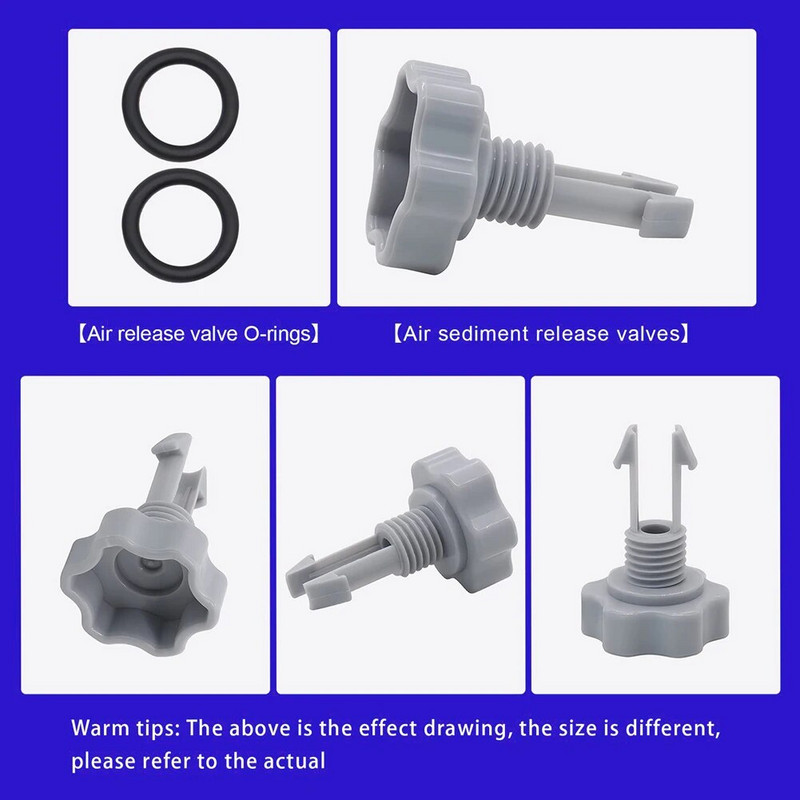 【Air release valve O-rings】

【Air sediment release valves】

Warm tips: The above is the effect drawing, the size is different, please refer to the actual