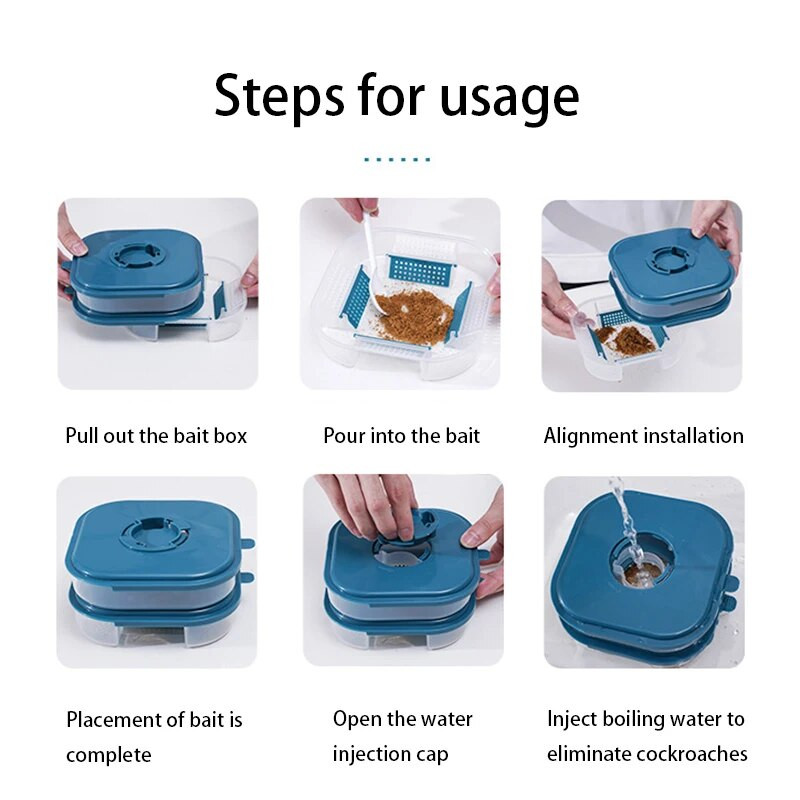 Steps for usage

Pull out the bait box

Pour into the bait

Alignment installation

Placement of bait is complete

Open the water injection cap

Inject boiling water to eliminate cockroaches