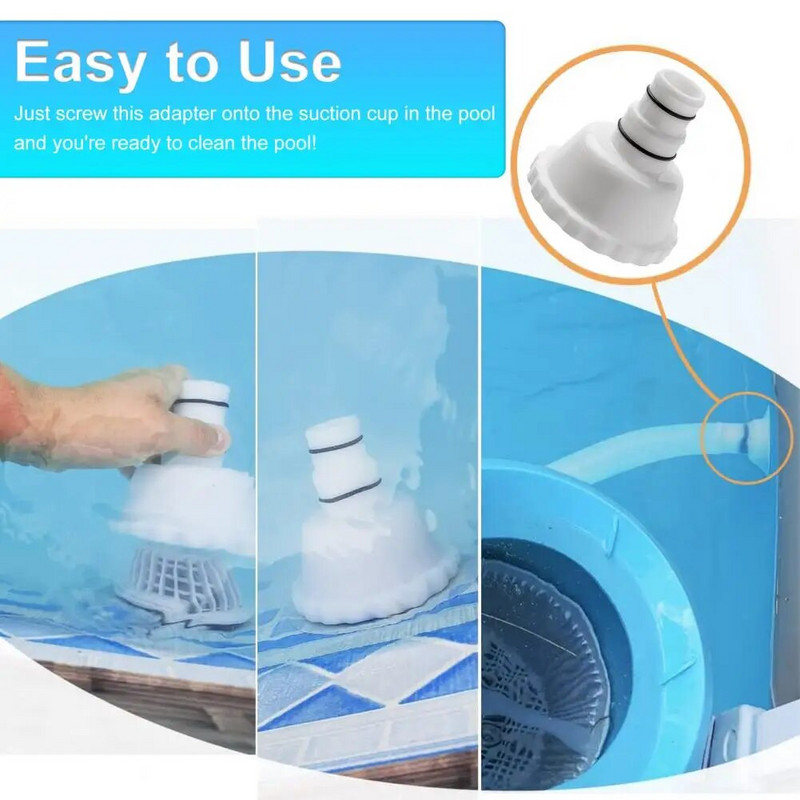 Easy to Use

Just screw this adapter onto the suction cup in the pool and you're ready to clean the pool!