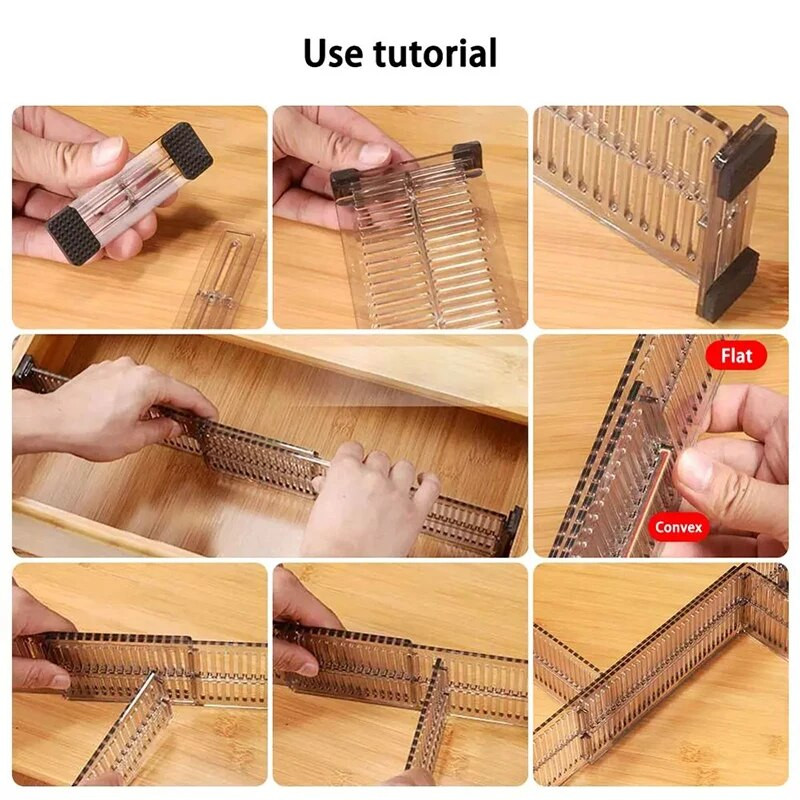 Use tutorial

Flat

Convex