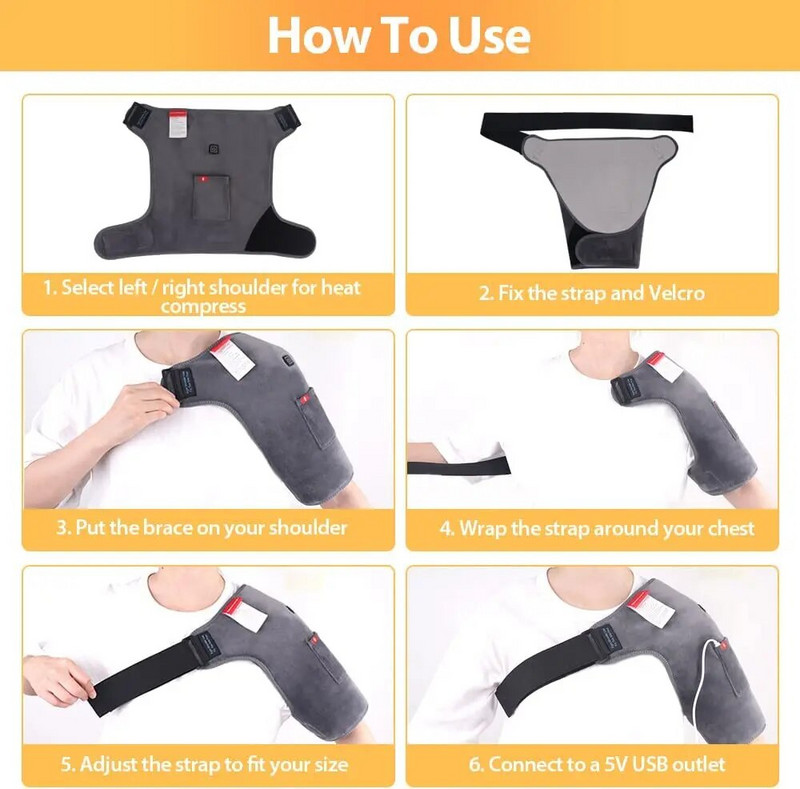 How To Use

1. Select left / right shoulder for heat compress

2. Fix the strap and Velcro

3. Put the brace on your shoulder

4. Wrap the strap around your chest

5. Adjust the strap to fit your size

6. Connect to a 5V USB outlet