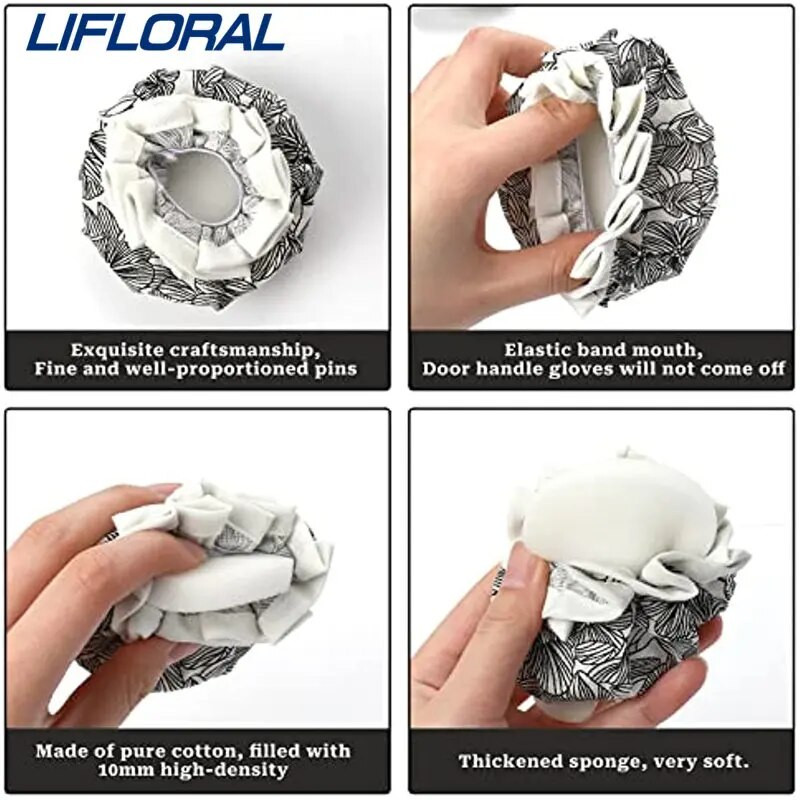 LIFLORAL

Exquisite craftsmanship,
Fine and well-proportioned pins

Elastic band mouth,
Door handle gloves will not come off

Made of pure cotton, filled with
10mm high-density

Thickened sponge, very soft.