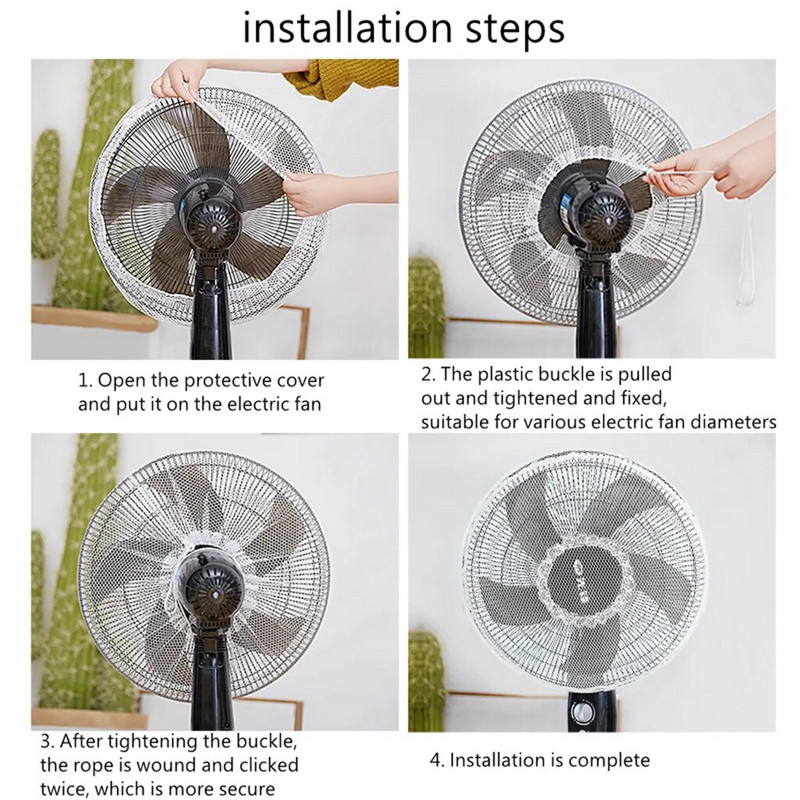 installation steps

1. Open the protective cover and put it on the electric fan

2. The plastic buckle is pulled out and tightened and fixed, suitable for various electric fan diameters

3. After tightening the buckle, the rope is wound and clicked twice, which is more secure

4. Installation is complete