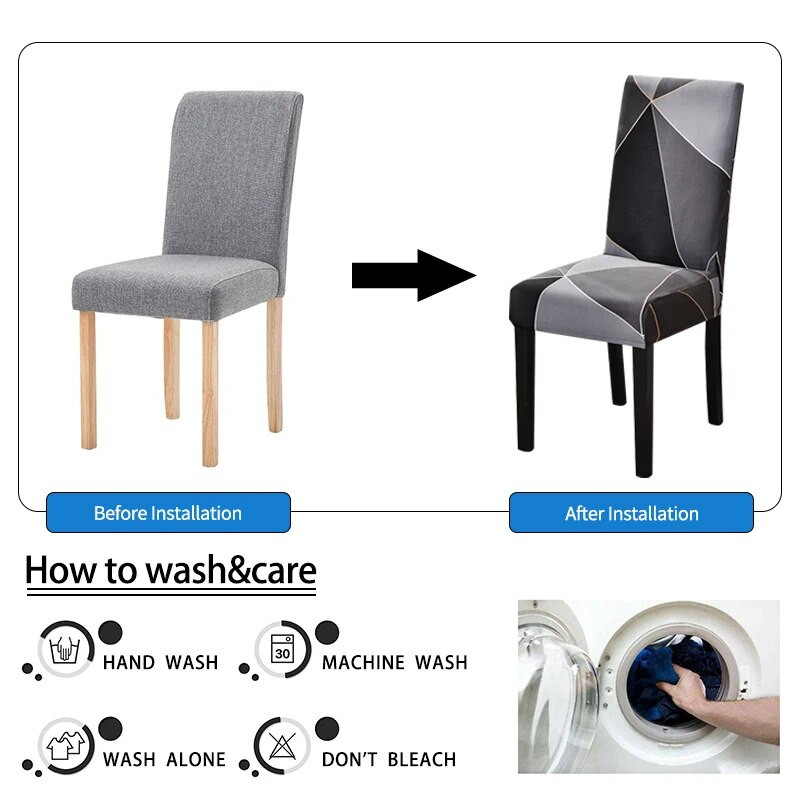 Before Installation

After Installation

How to wash&care

HAND WASH

30

MACHINE WASH

WASH ALONE

DON'T BLEACH