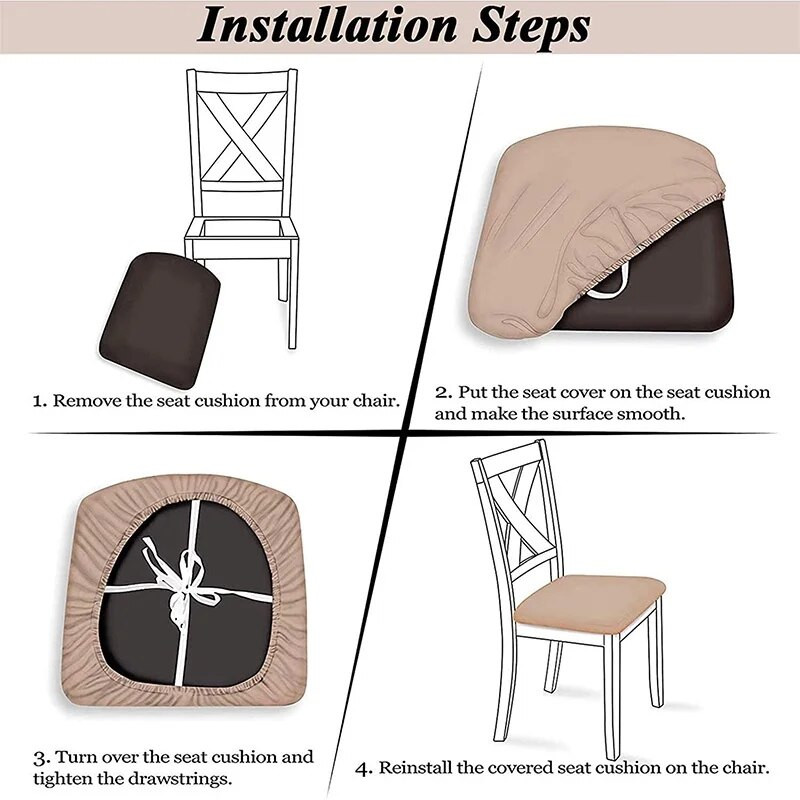 Installation Steps

1. Remove the seat cushion from your chair.

2. Put the seat cover on the seat cushion and make the surface smooth.

3. Turn over the seat cushion and tighten the drawstrings.

4. Reinstall the covered seat cushion on the chair.