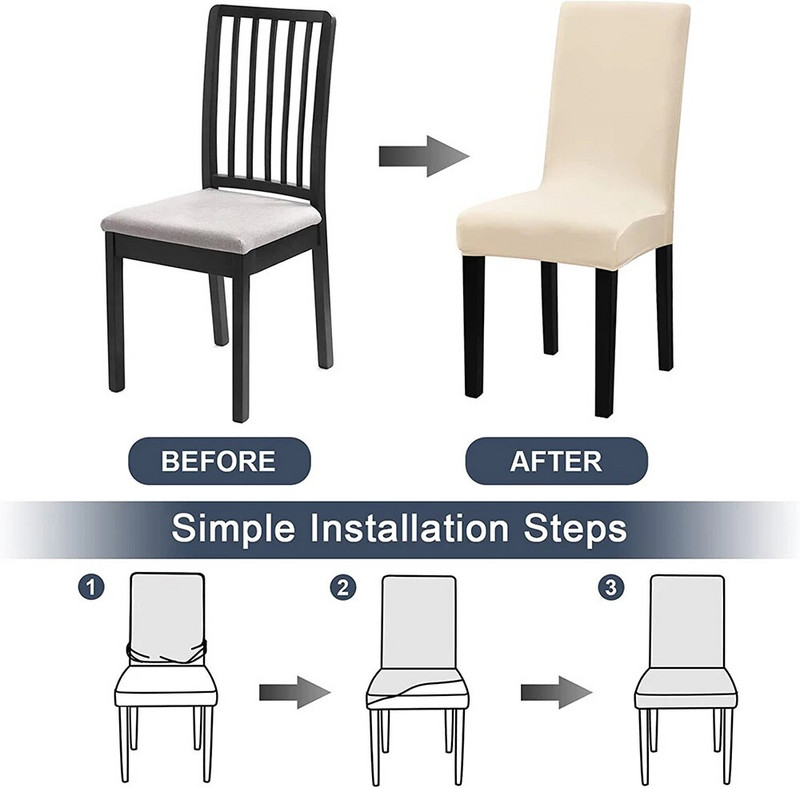 BEFORE

AFTER

Simple Installation Steps

1

2

3