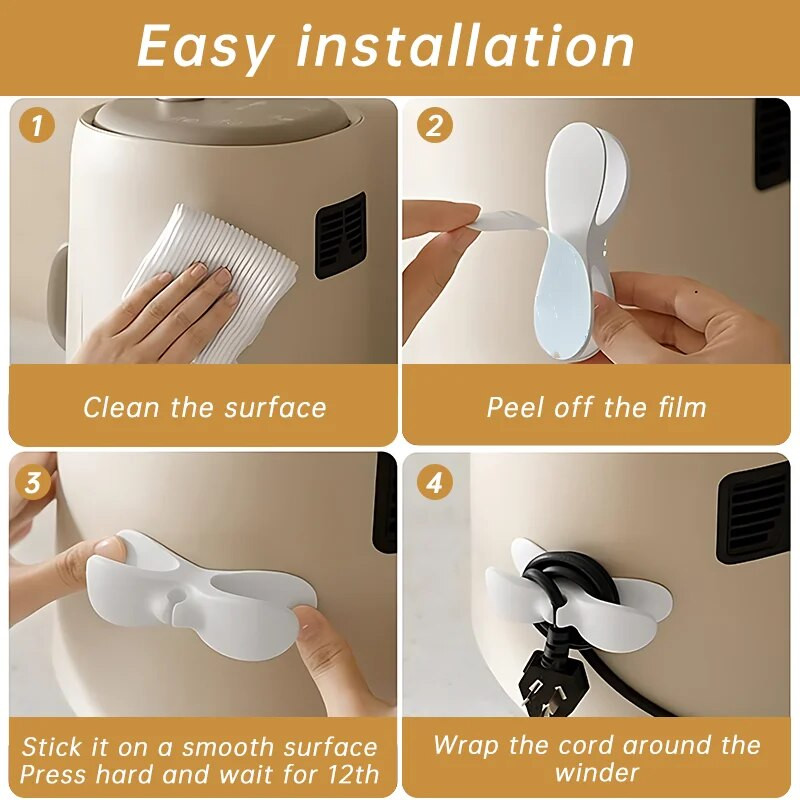 Easy installation

1

Clean the surface

2

Peel off the film

3

Stick it on a smooth surface
Press hard and wait for 12th

4

Wrap the cord around the winder