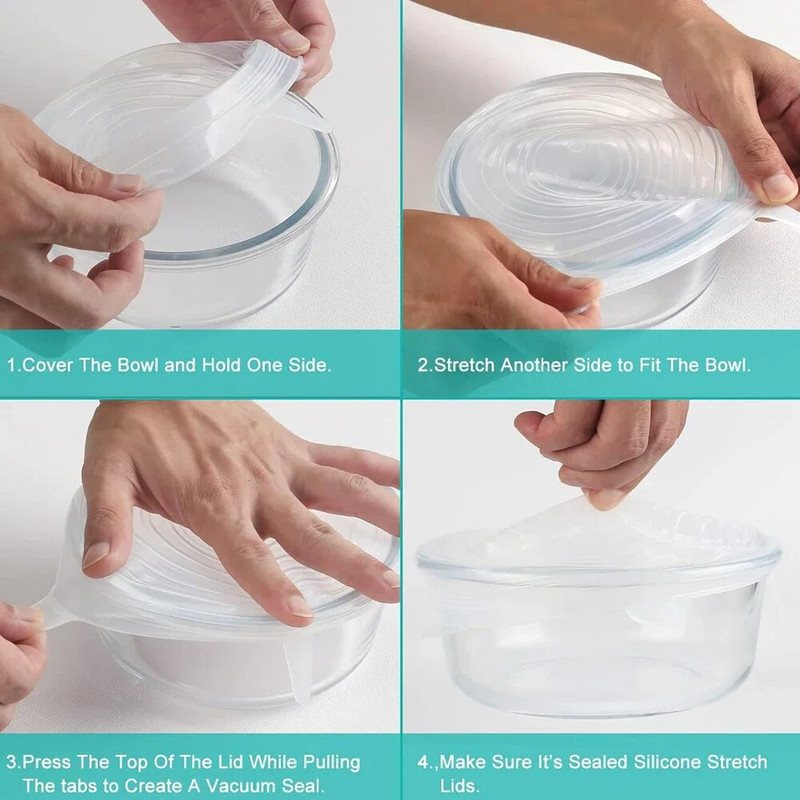 1.Cover The Bowl and Hold One Side.

2.Stretch Another Side to Fit The Bowl.

3.Press The Top Of The Lid While Pulling The tabs to Create A Vacuum Seal.

4.,Make Sure It's Sealed Silicone Stretch Lids.