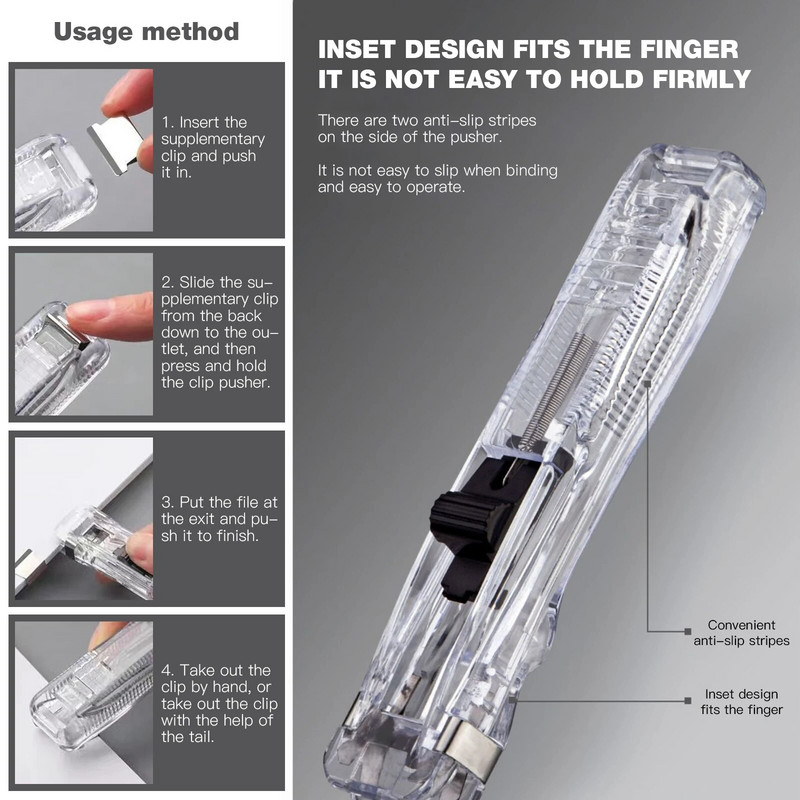 Usage method

1. Insert the supplementary clip and push it in.

2. Slide the supplementary clip from the back down to the outlet, and then press and hold the clip pusher.

3. Put the file at the exit and push it to finish.

4. Take out the clip by hand, or take out the clip with the help of the tail.

INSET DESIGN FITS THE FINGER
IT IS NOT EASY TO HOLD FIRMLY

There are two anti-slip stripes on the side of the pusher.

It is not easy to slip when binding and easy to operate.

Convenient anti-slip stripes

Inset design fits the finger