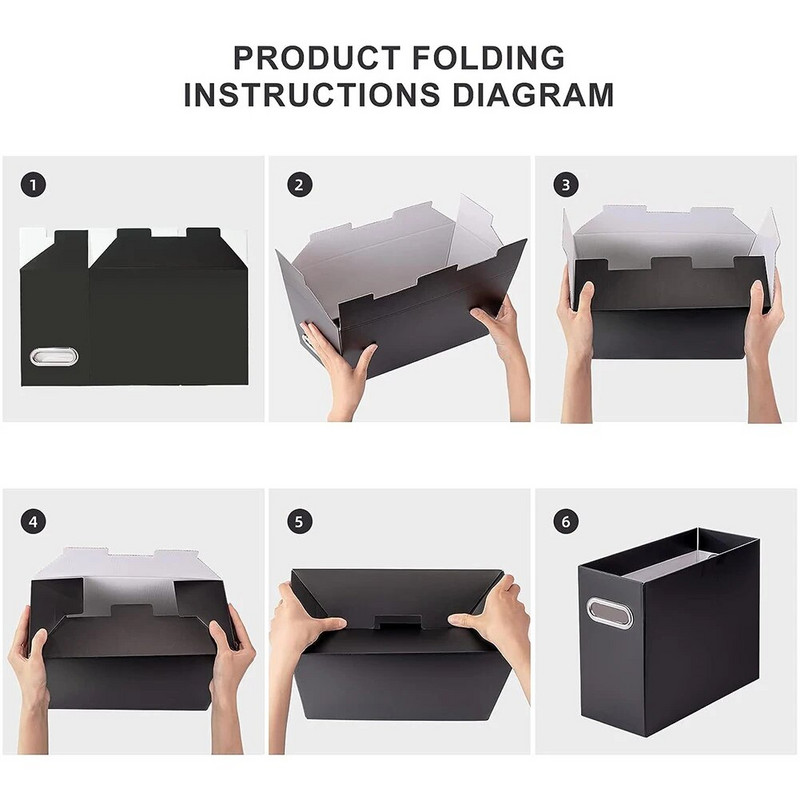 PRODUCT FOLDING
INSTRUCTIONS DIAGRAM

1

2

3

4

5

6