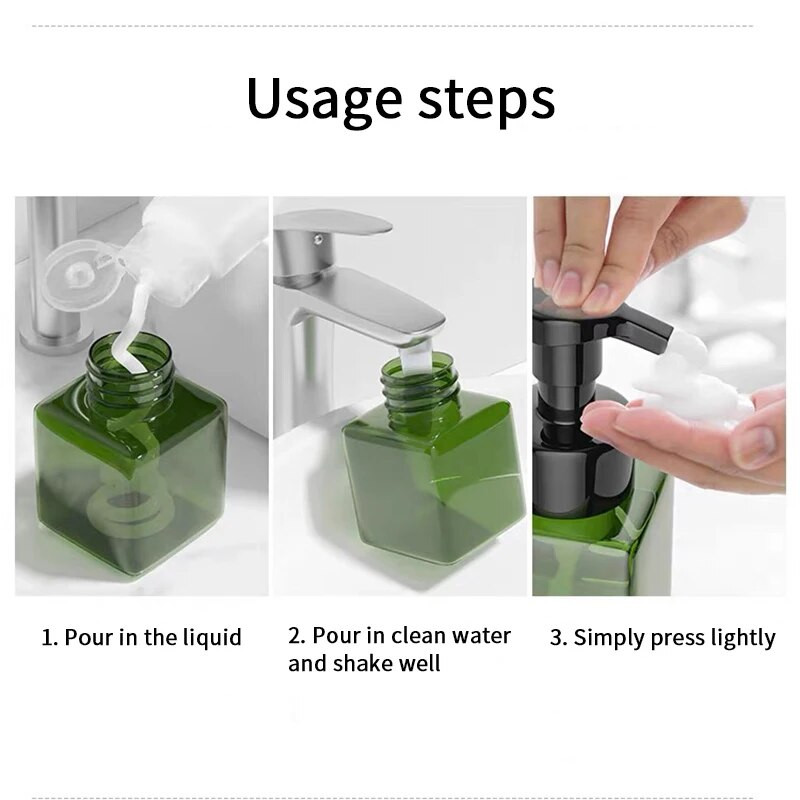 Usage steps

1. Pour in the liquid

2. Pour in clean water and shake well

3. Simply press lightly