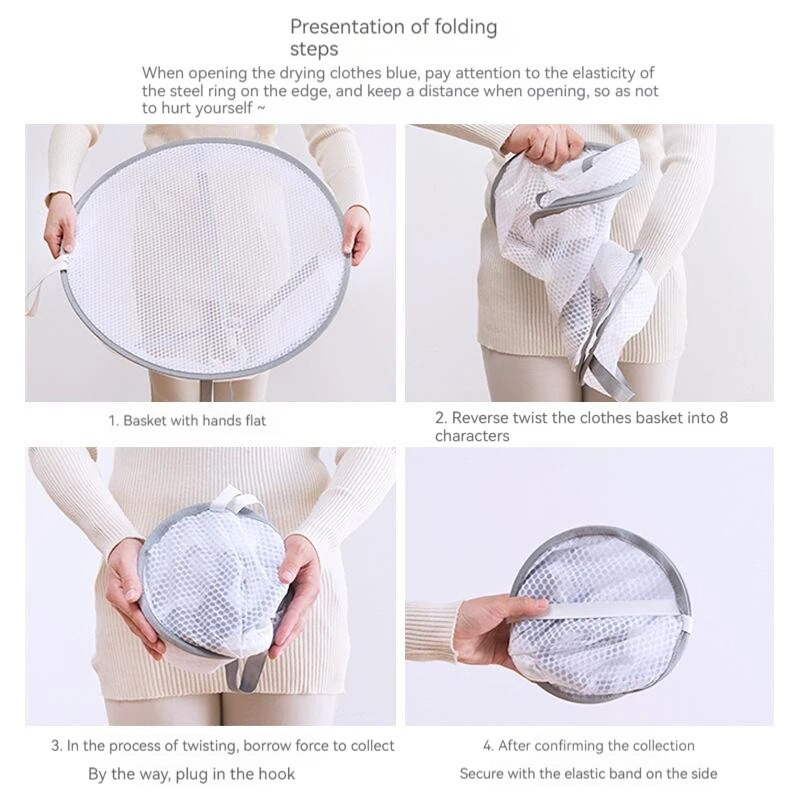 Presentation of folding steps

When opening the drying clothes blue, pay attention to the elasticity of the steel ring on the edge, and keep a distance when opening, so as not to hurt yourself ~

1. Basket with hands flat

2. Reverse twist the clothes basket into 8 characters

3. In the process of twisting, borrow force to collect

By the way, plug in the hook

4. After confirming the collection

Secure with the elastic band on the side