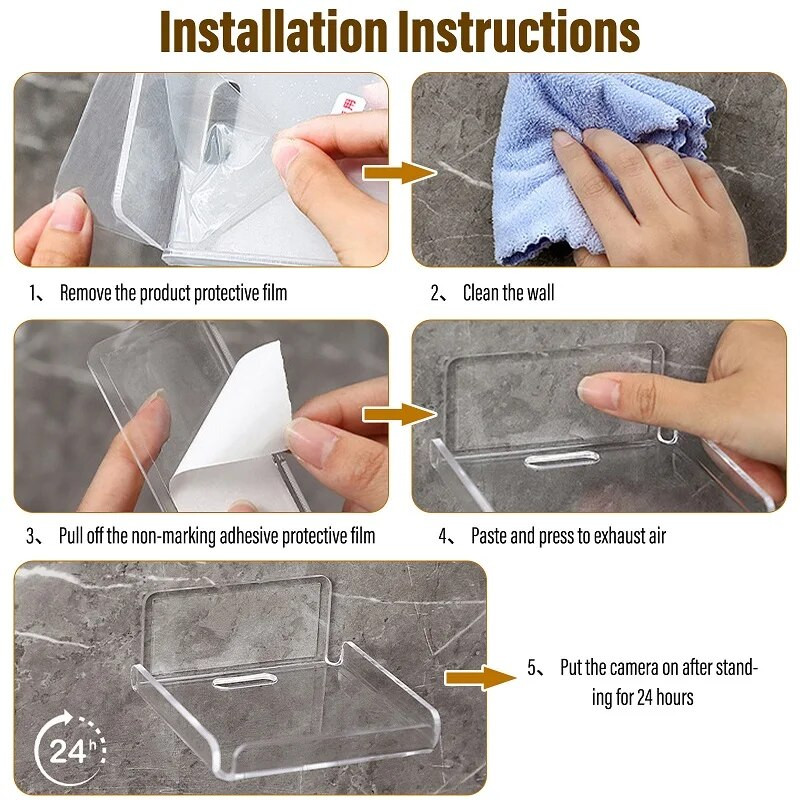 Installation Instructions

1、 Remove the product protective film

2、 Clean the wall

3、 Pull off the non-marking adhesive protective film

4、 Paste and press to exhaust air

24h

5、 Put the camera on after standing for 24 hours