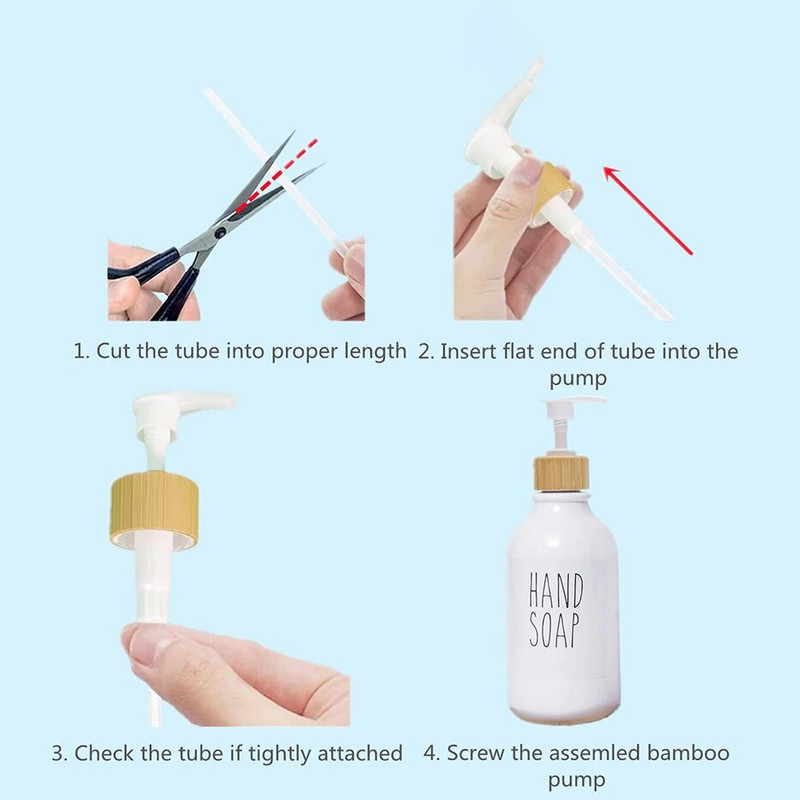 1. Cut the tube into proper length

2. Insert flat end of tube into the pump

HAND SOAP

3. Check the tube if tightly attached

4. Screw the assemled bamboo pump