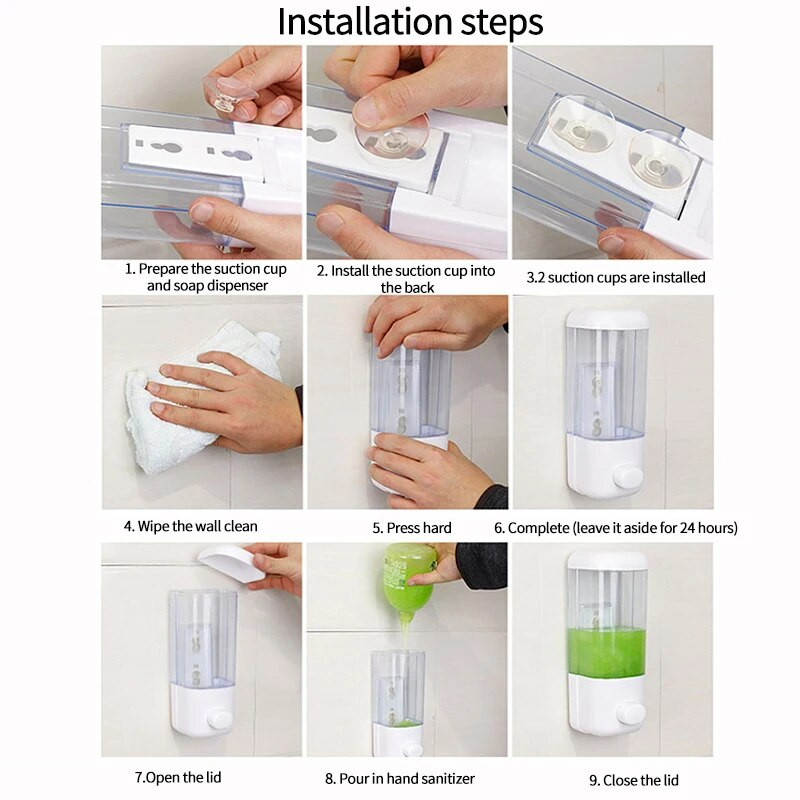 Installation steps

1. Prepare the suction cup and soap dispenser

2. Install the suction cup into the back

3.2 suction cups are installed

4. Wipe the wall clean

5. Press hard

6. Complete (leave it aside for 24 hours)

7.Open the lid

8. Pour in hand sanitizer

9. Close the lid