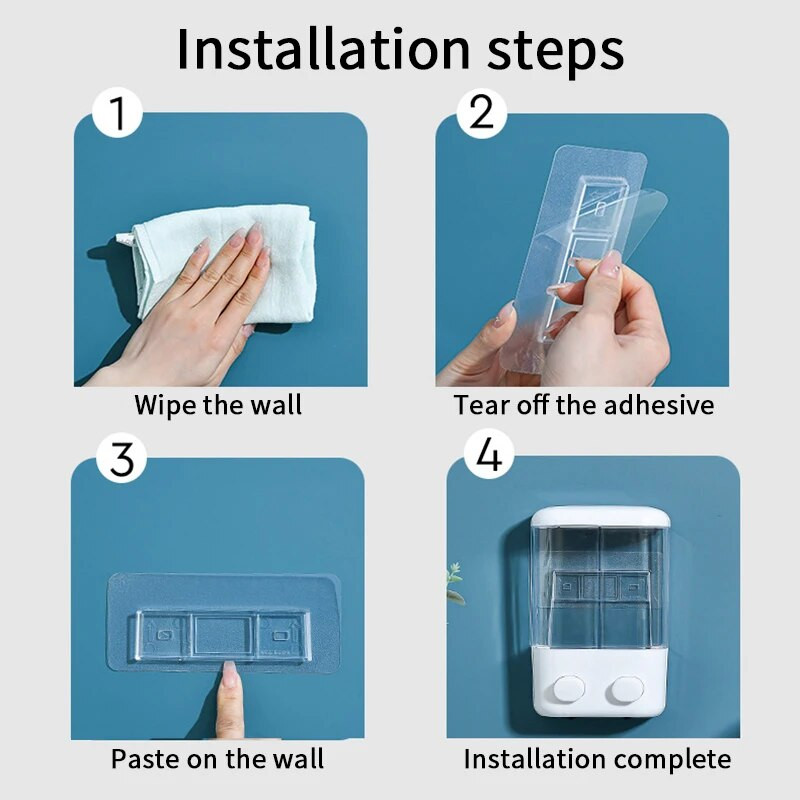 Installation steps

1

Wipe the wall

2

Tear off the adhesive

3

Paste on the wall

4

Installation complete