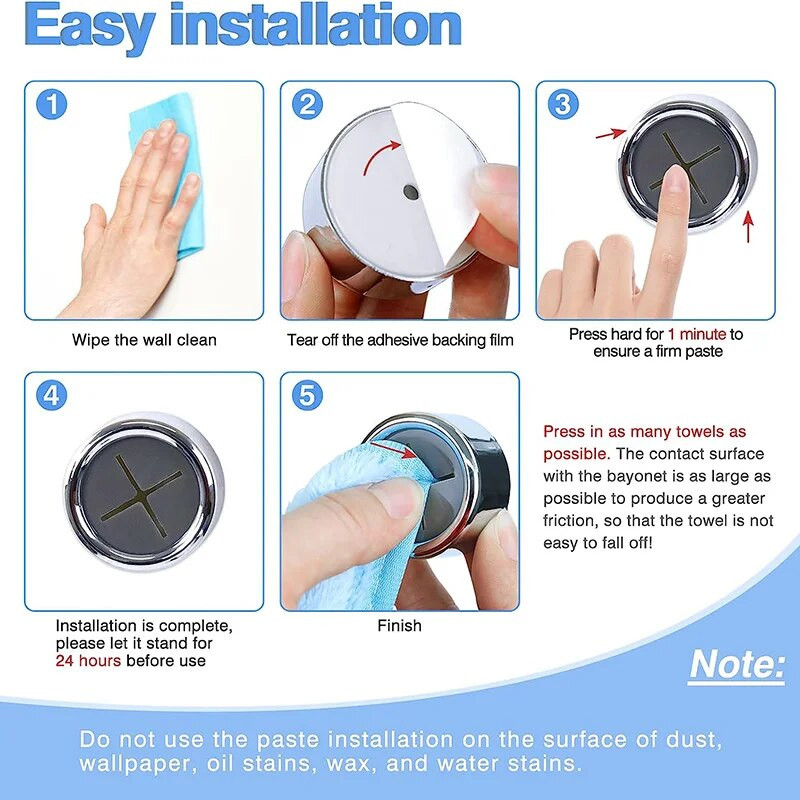 Easy installation

1

Wipe the wall clean

2

Tear off the adhesive backing film

3

Press hard for 1 minute to ensure a firm paste

4

Installation is complete, please let it stand for 24 hours before use

5

Finish

Press in as many towels as possible. The contact surface with the bayonet is as large as possible to produce a greater friction, so that the towel is not easy to fall off!

Note:

Do not use the paste installation on the surface of dust, wallpaper, oil stains, wax, and water stains.