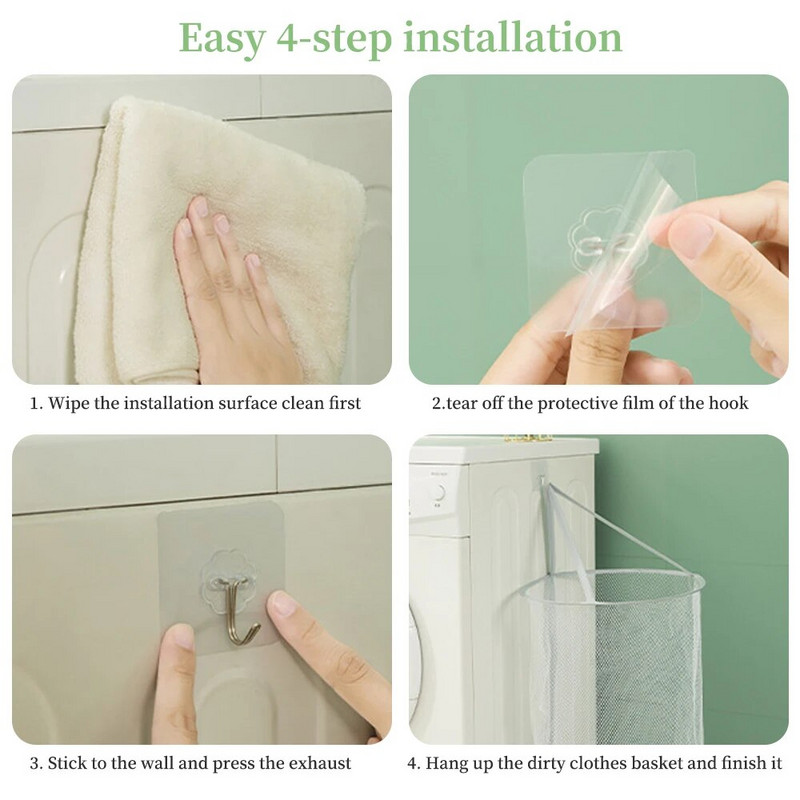 Easy 4-step installation

1. Wipe the installation surface clean first

2.tear off the protective film of the hook

3. Stick to the wall and press the exhaust

4. Hang up the dirty clothes basket and finish it