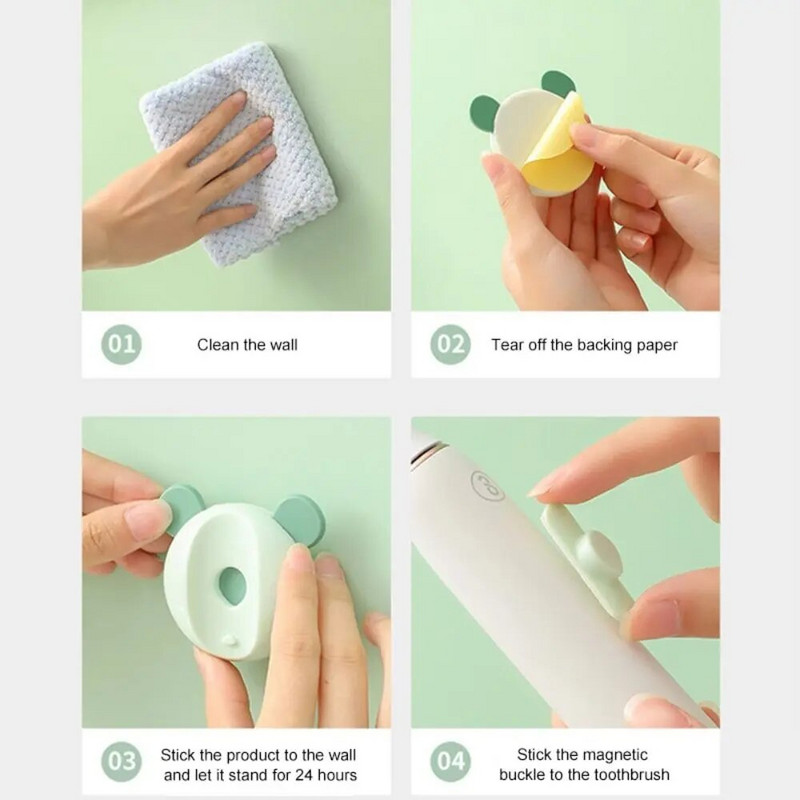 01 Clean the wall

02 Tear off the backing paper

03 Stick the product to the wall and let it stand for 24 hours

04 Stick the magnetic buckle to the toothbrush