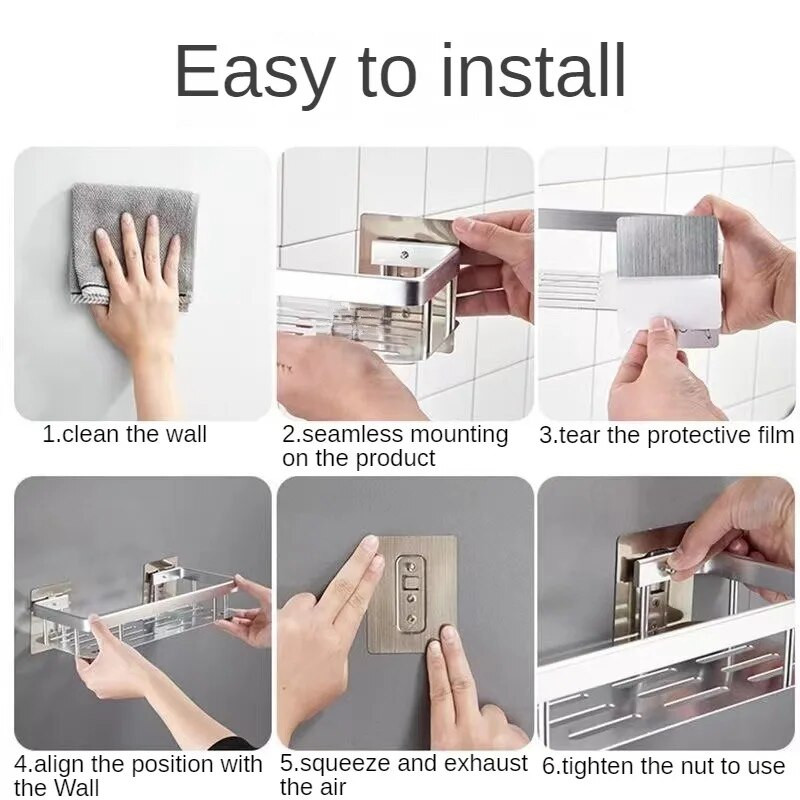 Easy to install

1.clean the wall

2.seamless mounting on the product

3.tear the protective film

4.align the position with the Wall

5.squeeze and exhaust the air

6.tighten the nut to use