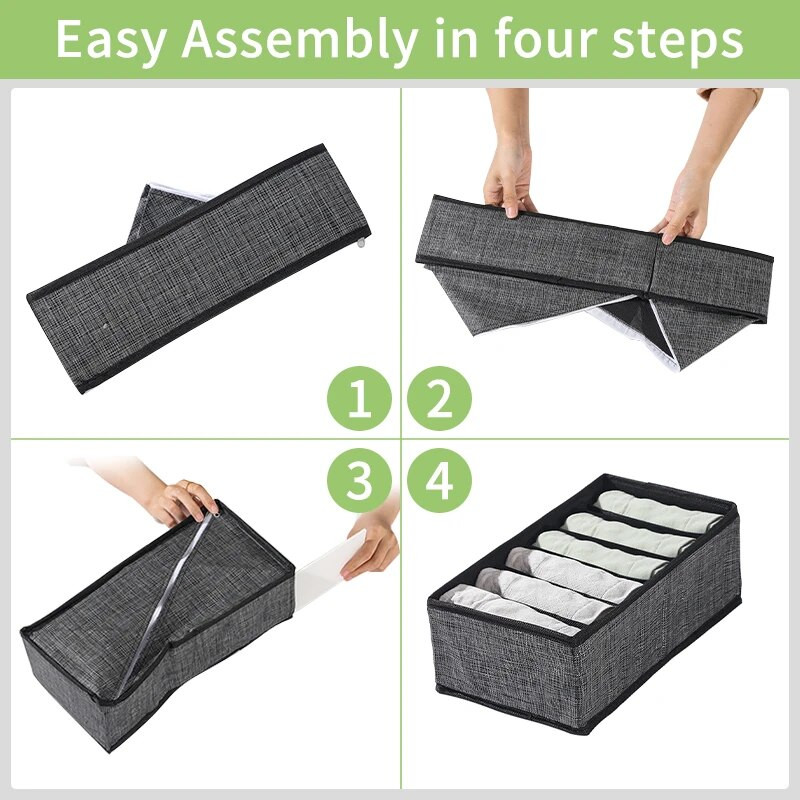 Easy Assembly in four steps

1 2

3 4