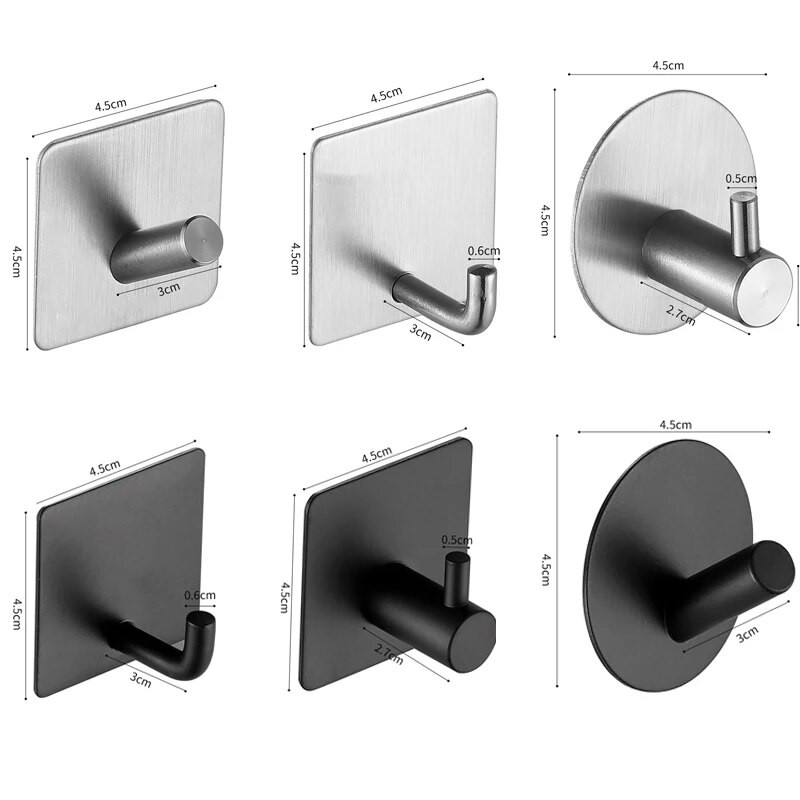 4.5cm
4.5cm
3cm

4.5cm
4.5cm
0.6cm
3cm

4.5cm
4.5cm
0.5cm
2.7cm

4.5cm
4.5cm
0.6cm
3cm

4.5cm
4.5cm
0.5cm
2.7cm

4.5cm
4.5cm
3cm