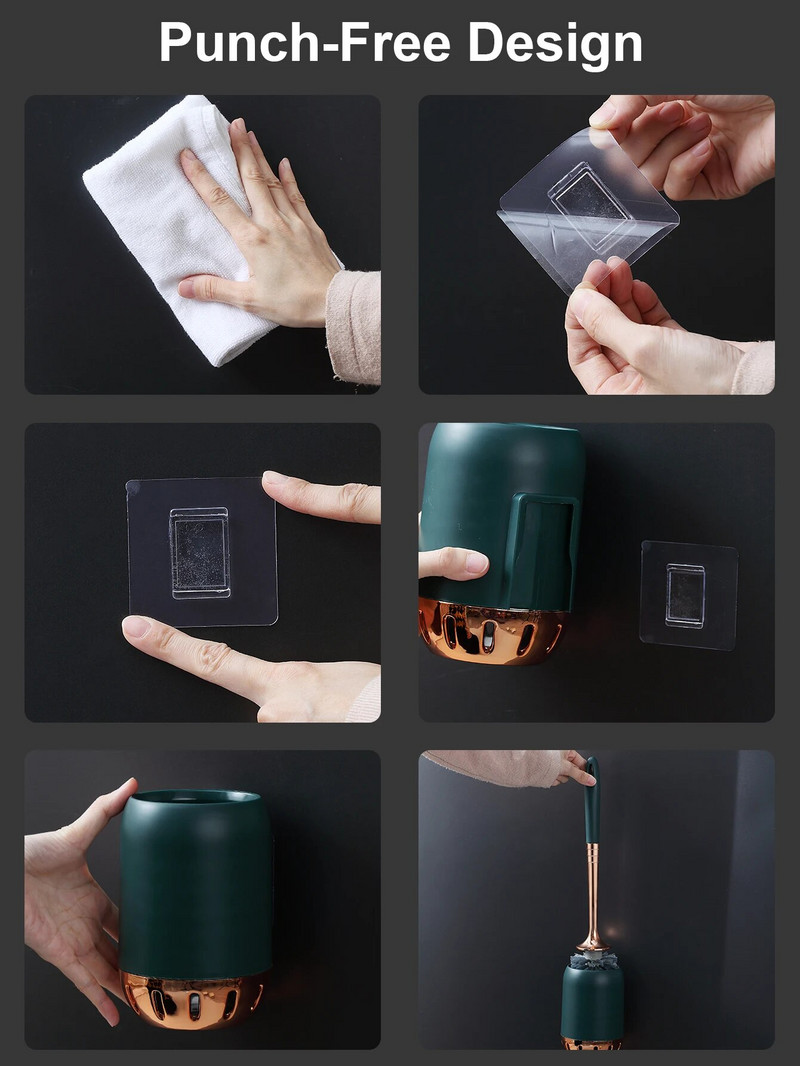 Punch-Free Design