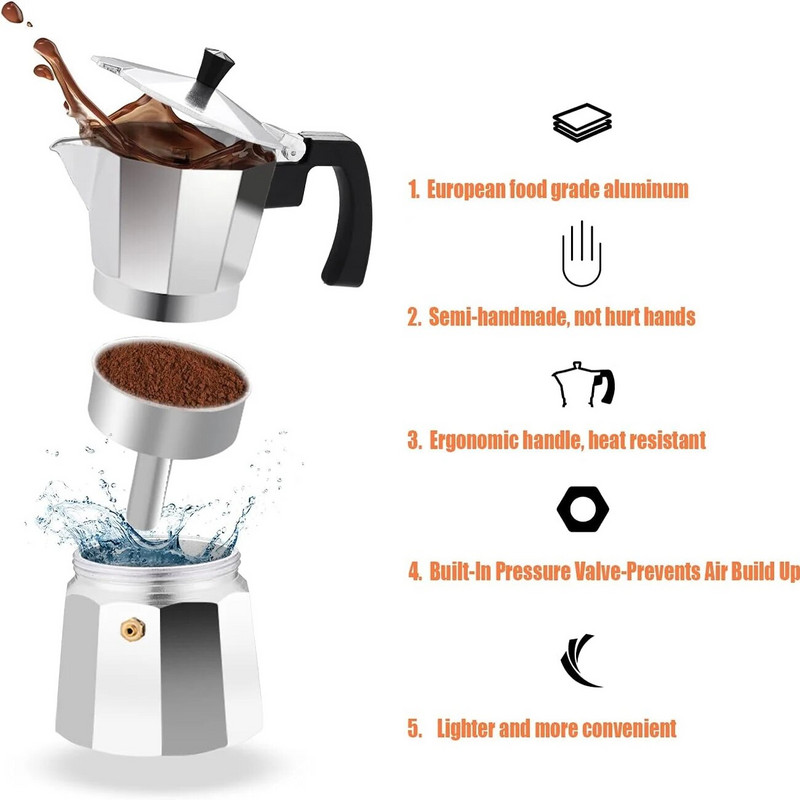 1. European food grade aluminum

2. Semi-handmade, not hurt hands

3. Ergonomic handle, heat resistant

4. Built-In Pressure Valve-Prevents Air Build Up

5. Lighter and more convenient