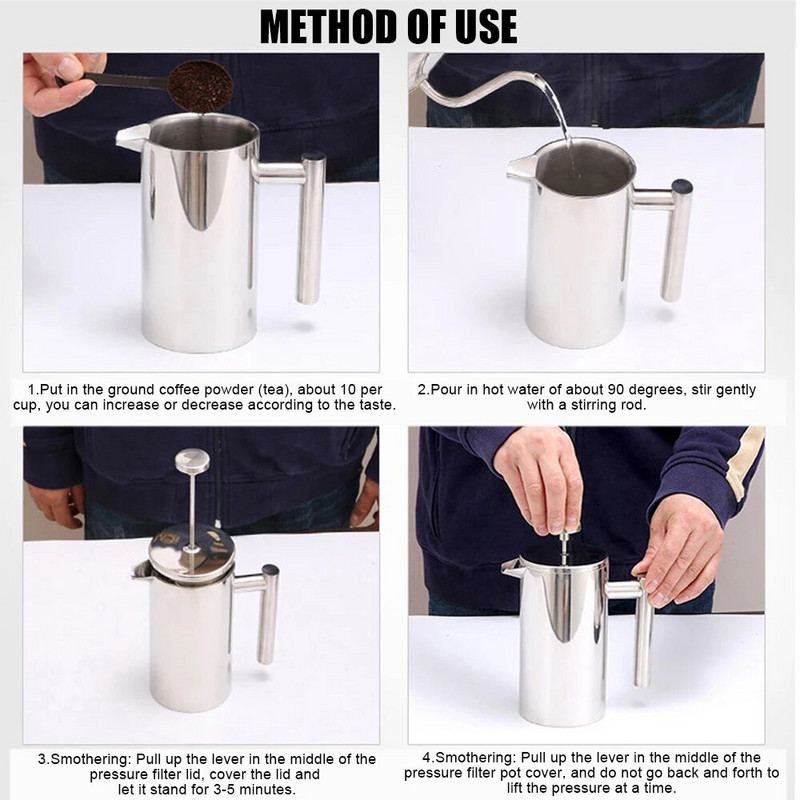 METHOD OF USE

1.Put in the ground coffee powder (tea), about 10 per cup, you can increase or decrease according to the taste.

2.Pour in hot water of about 90 degrees, stir gently with a stirring rod.

3.Smothering: Pull up the lever in the middle of the pressure filter lid, cover the lid and let it stand for 3-5 minutes.

4.Smothering: Pull up the lever in the middle of the pressure filter pot cover, and do not go back and forth to lift the pressure at a time.