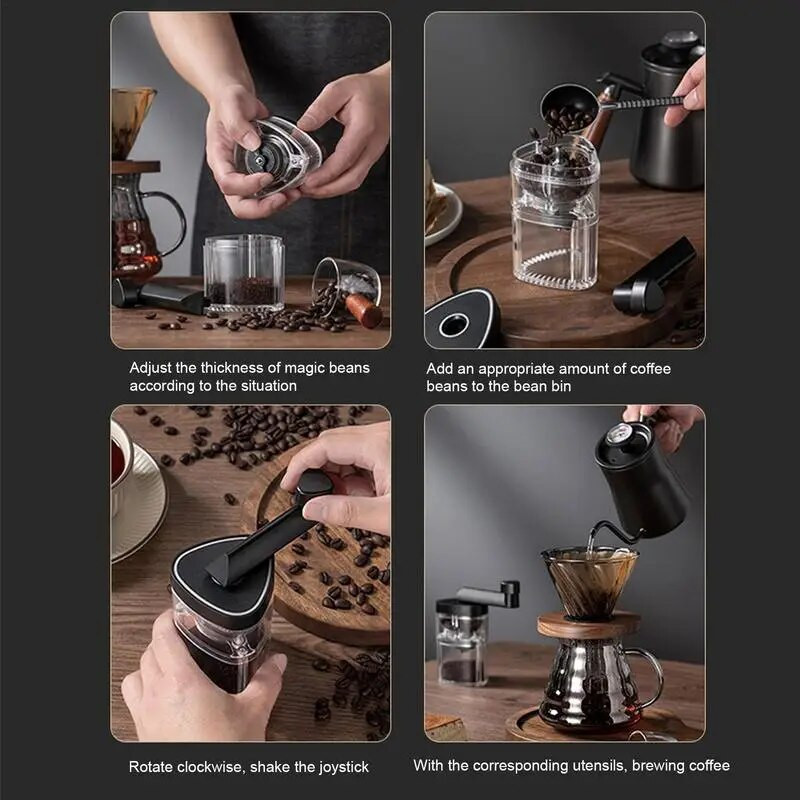 Adjust the thickness of magic beans according to the situation

Add an appropriate amount of coffee beans to the bean bin

Rotate clockwise, shake the joystick

With the corresponding utensils, brewing coffee