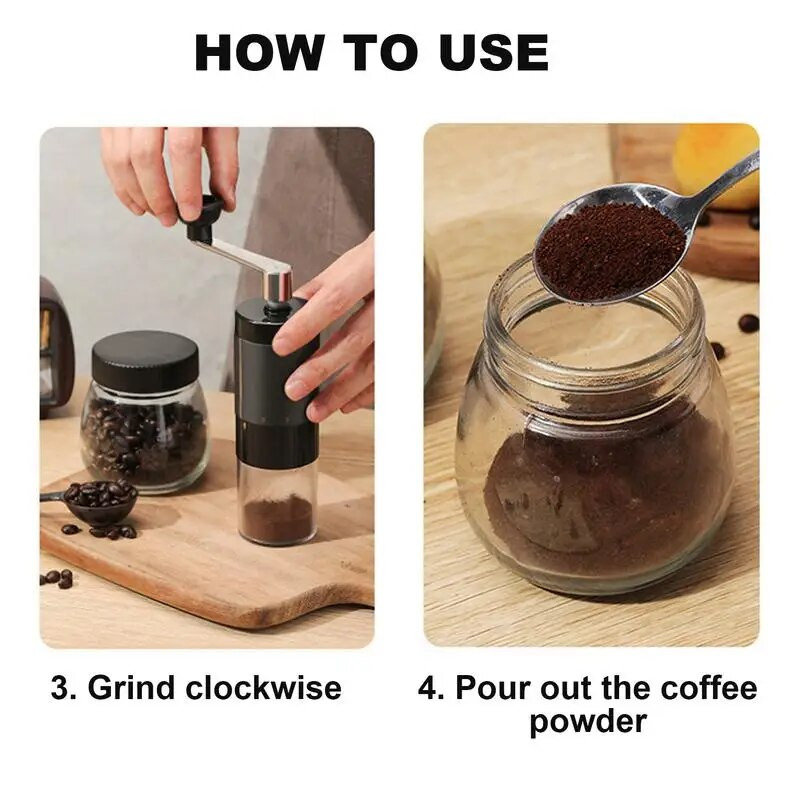 HOW TO USE

3. Grind clockwise

4. Pour out the coffee powder