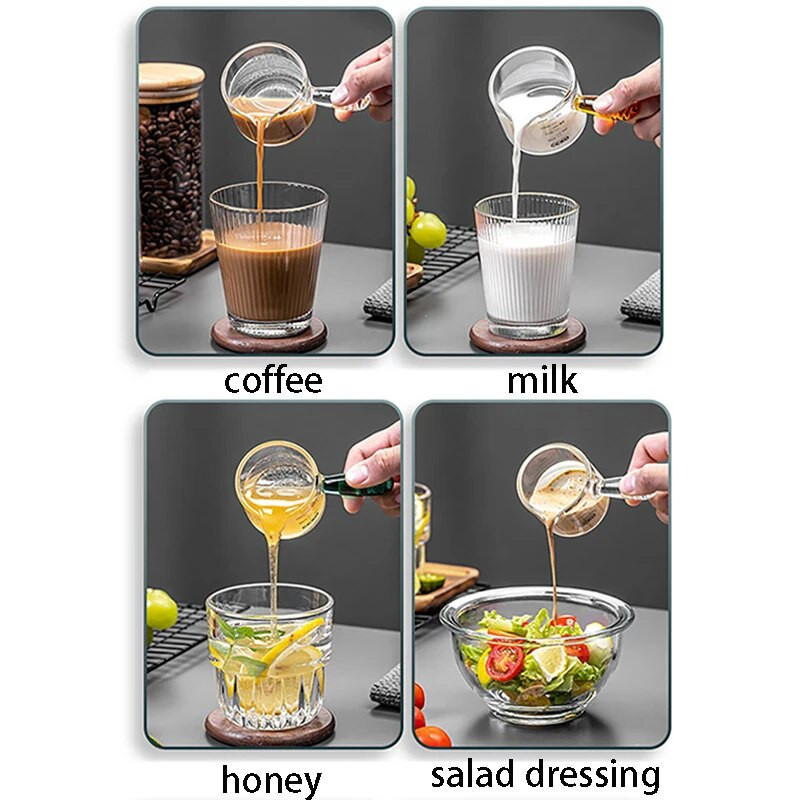 coffee

milk

honey

salad dressing