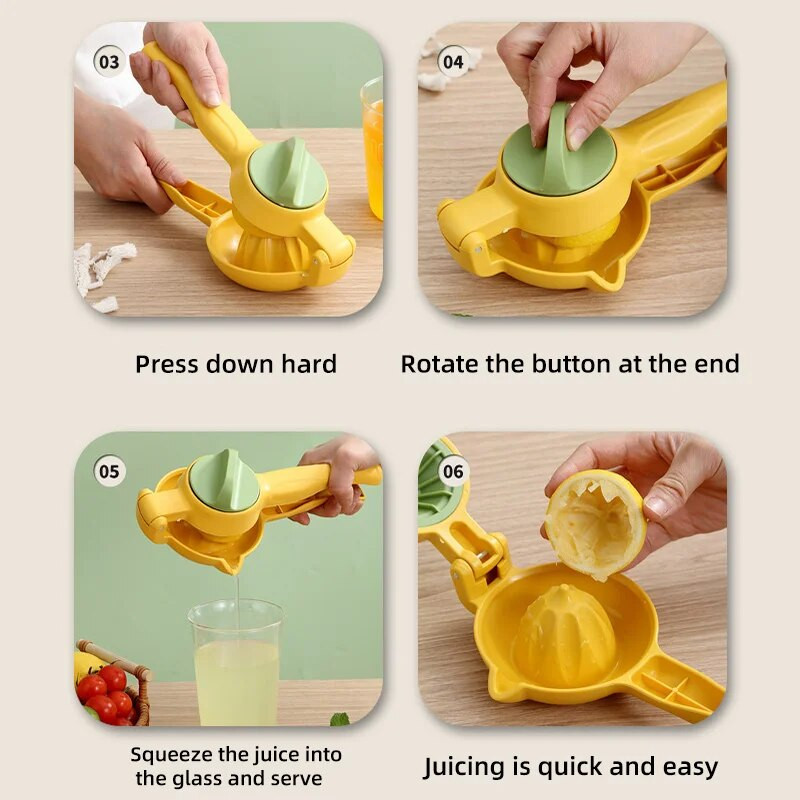 03

Press down hard

04

Rotate the button at the end

05

Squeeze the juice into the glass and serve

06

Juicing is quick and easy