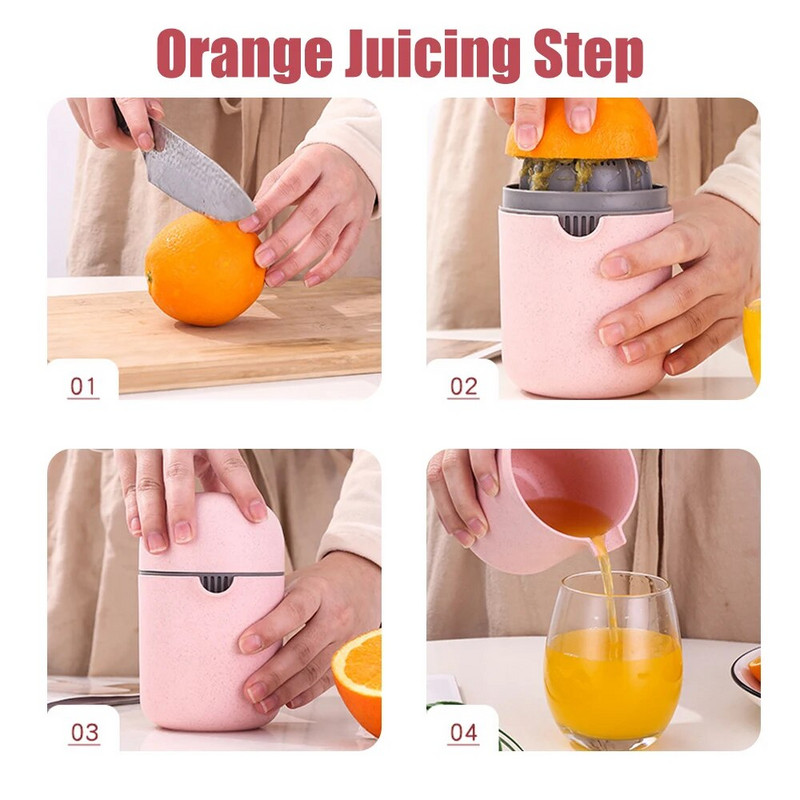 Orange Juicing Step

01

02

03

04