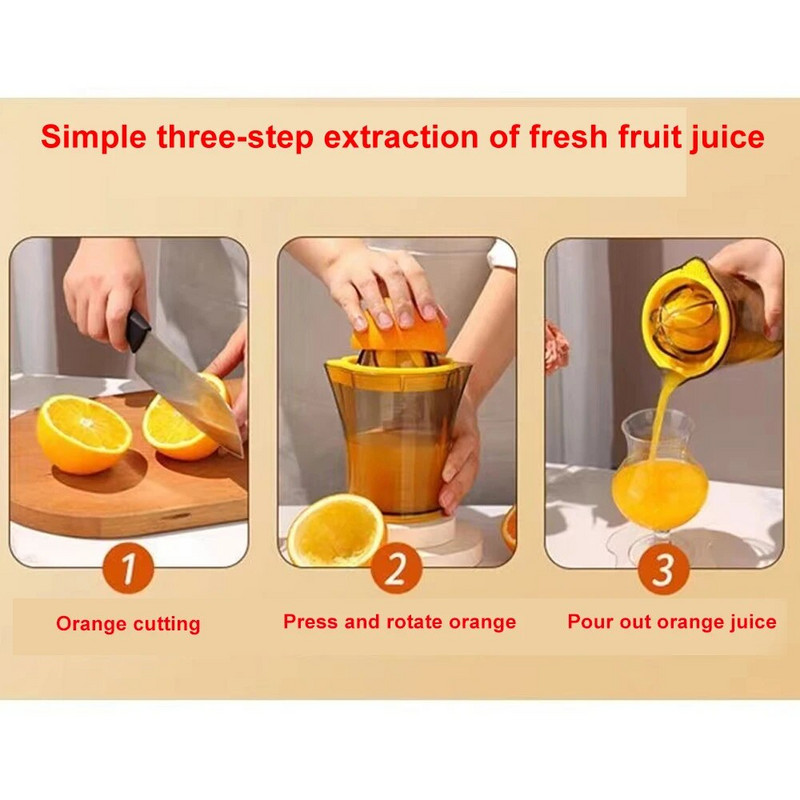 Simple three-step extraction of fresh fruit juice

1

Orange cutting

2

Press and rotate orange

3

Pour out orange juice