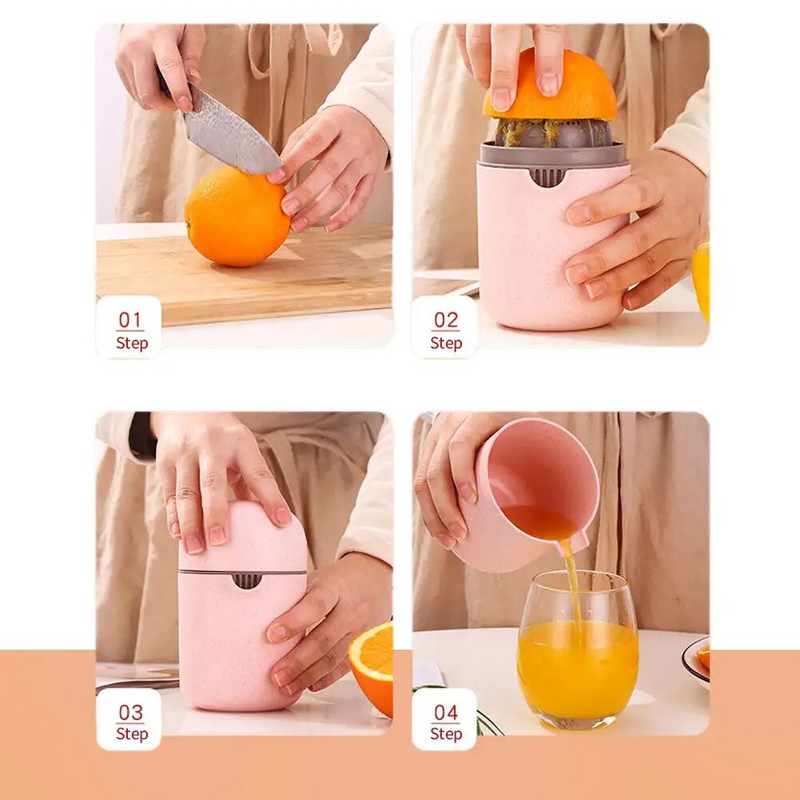 01
Step

02
Step

03
Step

04
Step