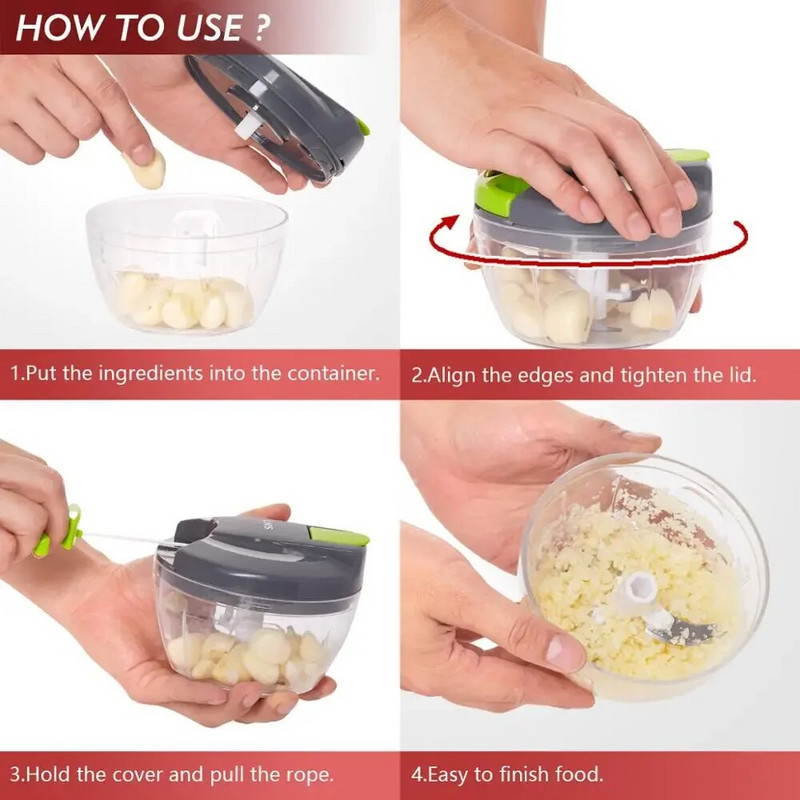 HOW TO USE ?

1.Put the ingredients into the container.

2.Align the edges and tighten the lid.

3.Hold the cover and pull the rope.

4.Easy to finish food.