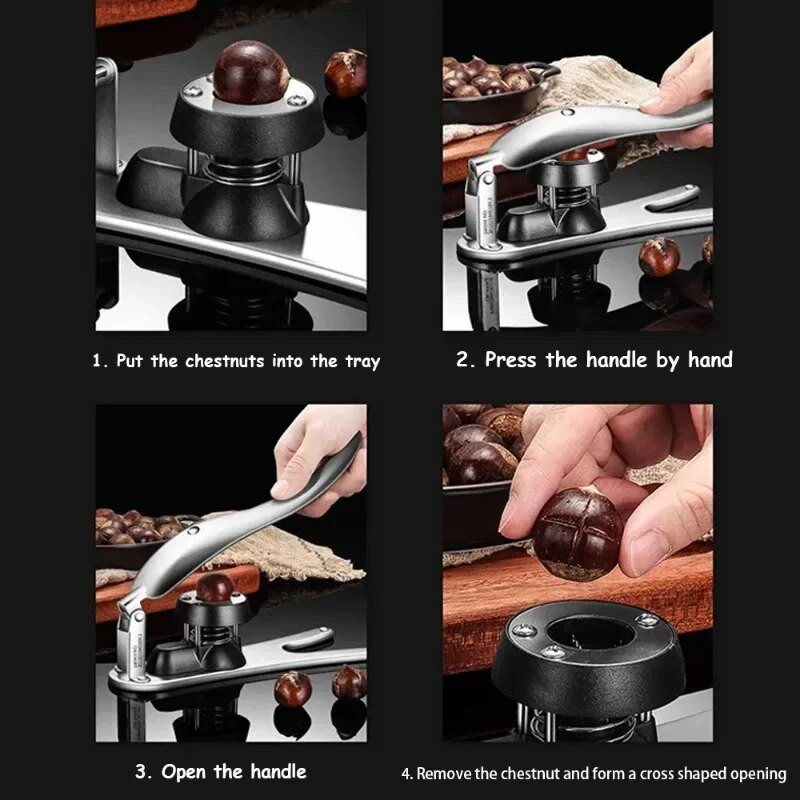 1. Put the chestnuts into the tray

2. Press the handle by hand

3. Open the handle

4. Remove the chestnut and form a cross shaped opening