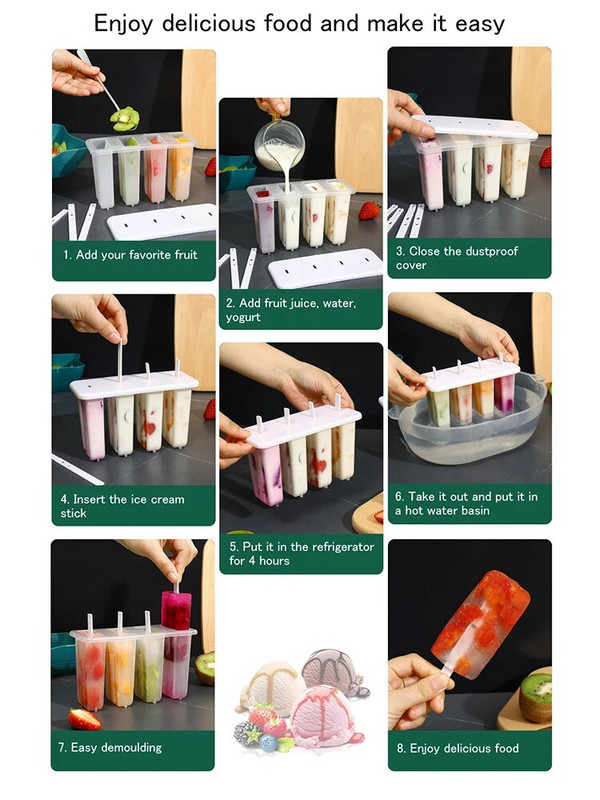 Enjoy delicious food and make it easy

1. Add your favorite fruit

2. Add fruit juice, water, yogurt

3. Close the dustproof cover

4. Insert the ice cream stick

5. Put it in the refrigerator for 4 hours

6. Take it out and put it in a hot water basin

7. Easy demoulding

8. Enjoy delicious food