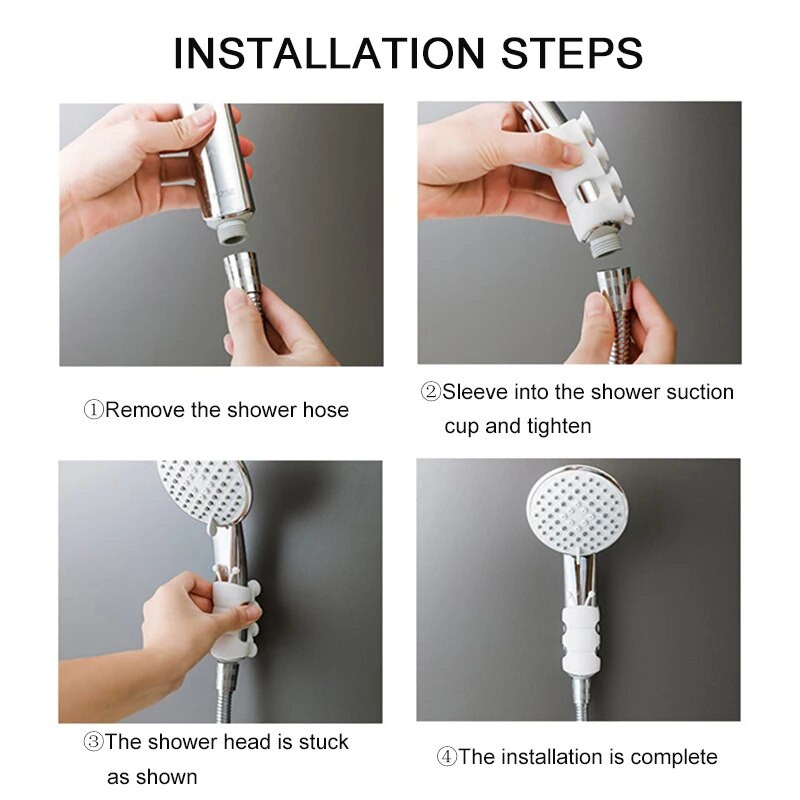 INSTALLATION STEPS

①Remove the shower hose

②Sleeve into the shower suction cup and tighten

③The shower head is stuck as shown

④The installation is complete