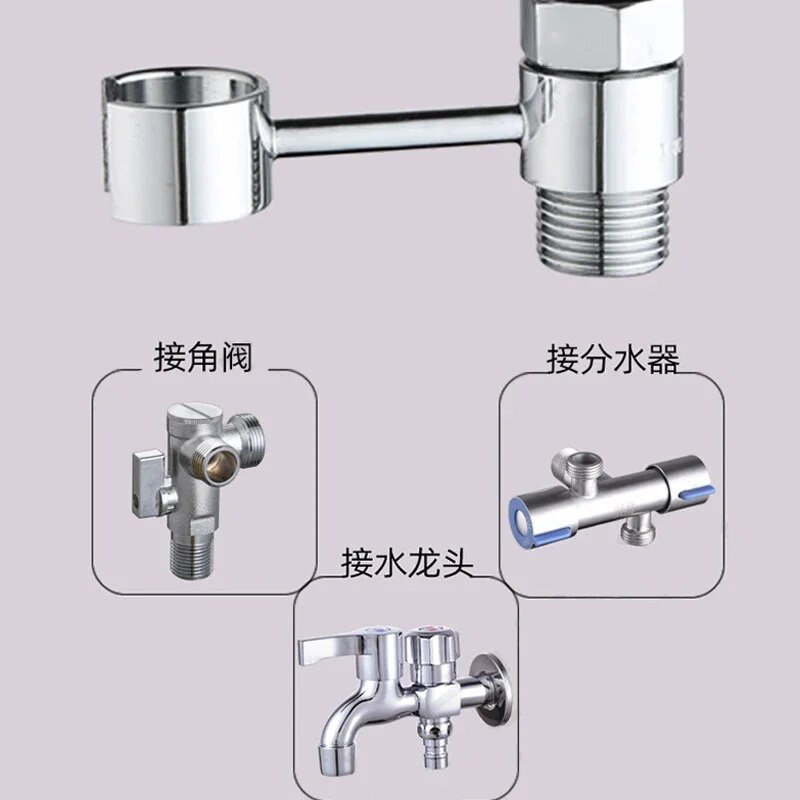 接角阀

接分水器

接水龙头