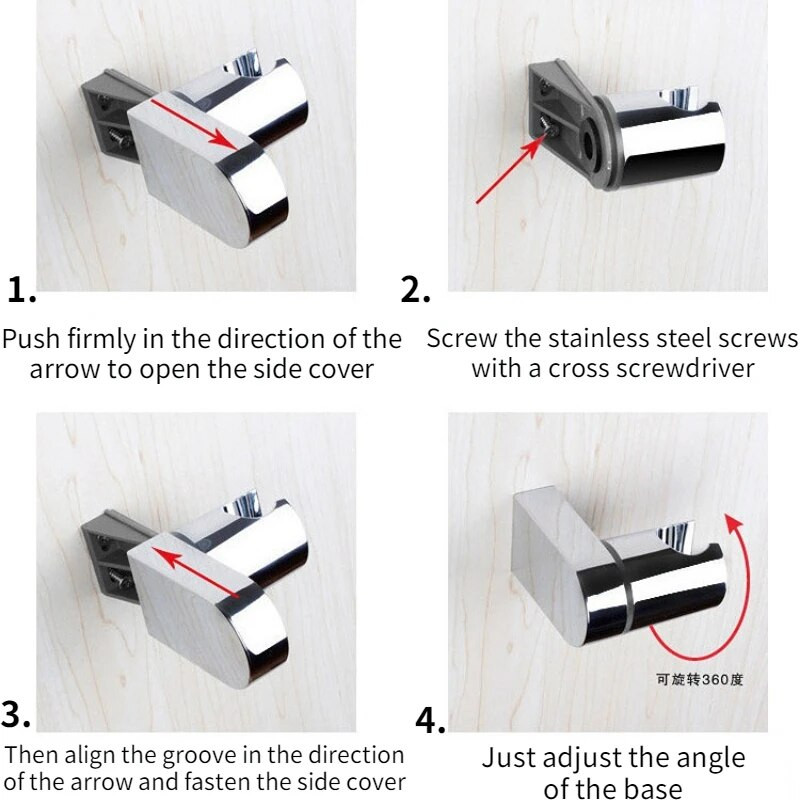 1.

Push firmly in the direction of the arrow to open the side cover

2.

Screw the stainless steel screws with a cross screwdriver

3.

Then align the groove in the direction of the arrow and fasten the side cover

可旋转360度

4.

Just adjust the angle of the base