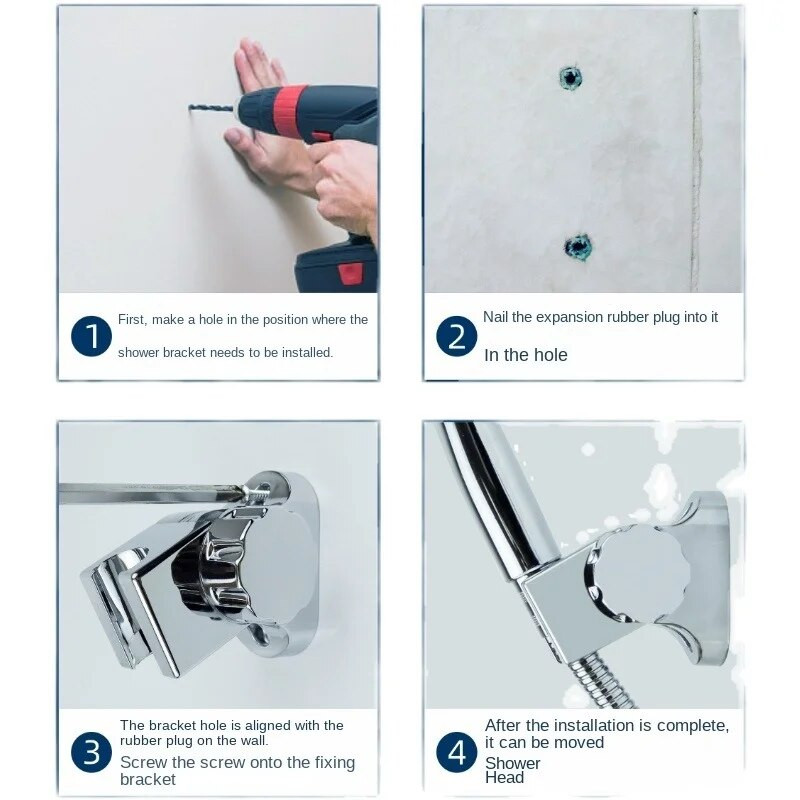 1
First, make a hole in the position where the shower bracket needs to be installed.

2
Nail the expansion rubber plug into it
In the hole

3
The bracket hole is aligned with the rubber plug on the wall.
Screw the screw onto the fixing bracket

4
After the installation is complete, it can be moved
Shower Head