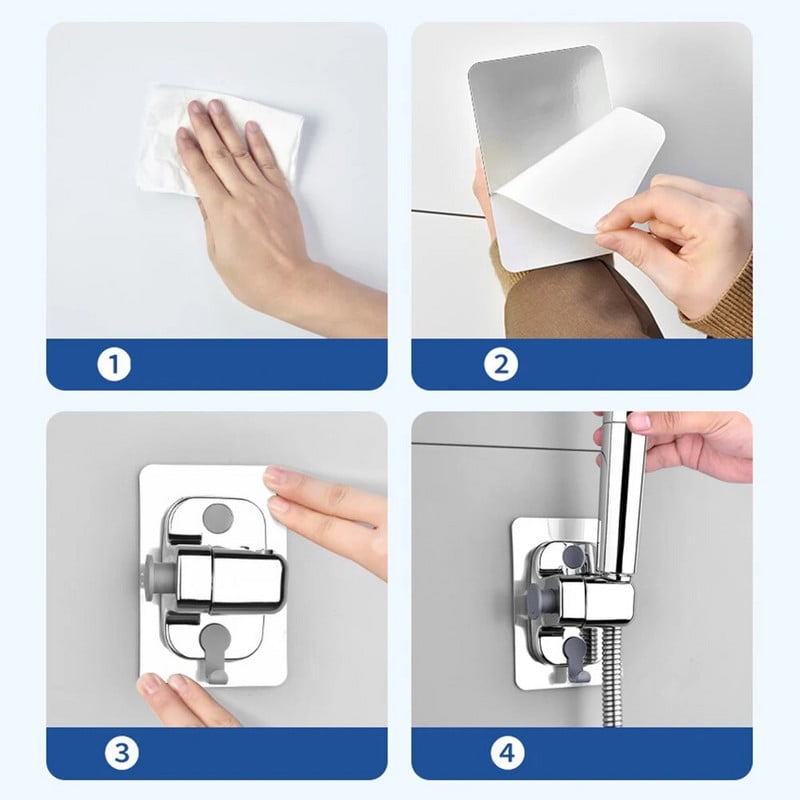 1

2

3

4